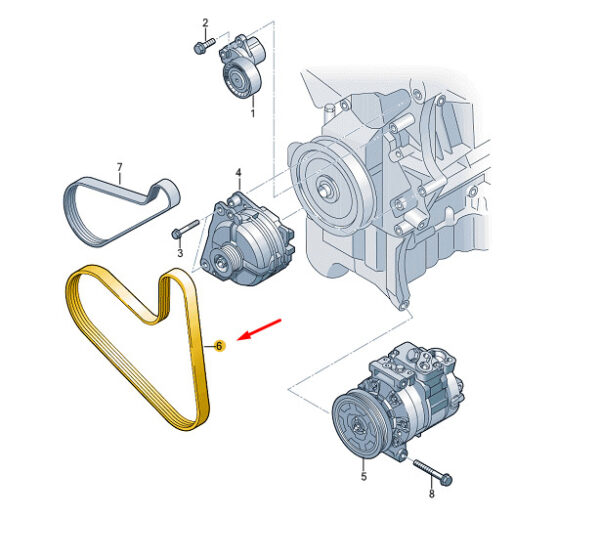 2
1
7
4
3
6
5
8