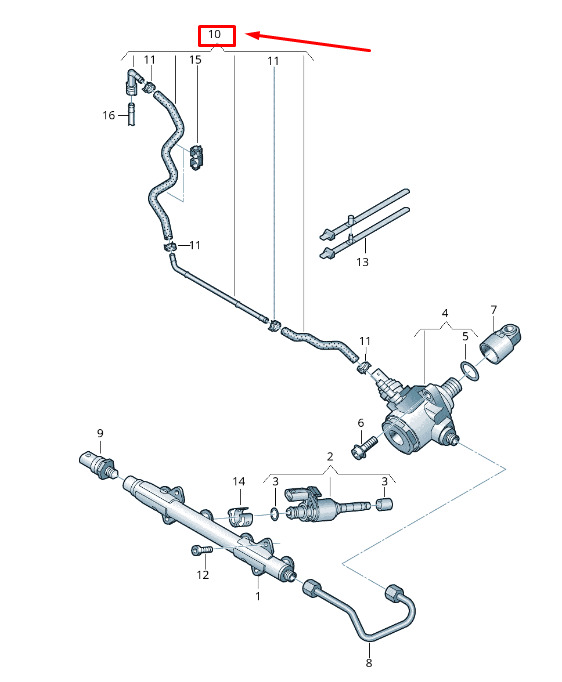 10
11
15
11
16
11
13
4
7
5
11
6
9
2
14
3
3
12
1
8