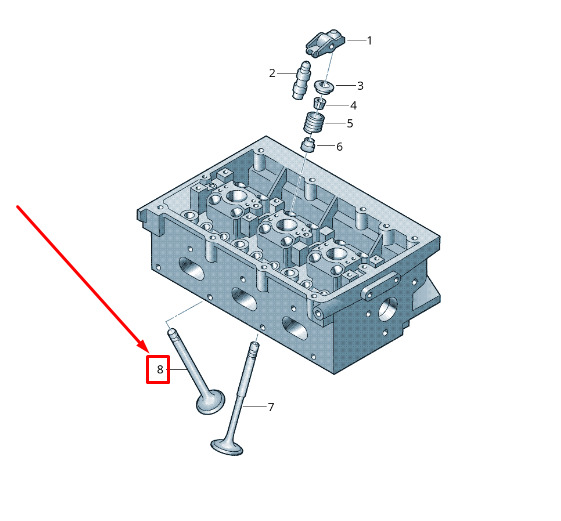 1
2
3
4
5
6
8
7