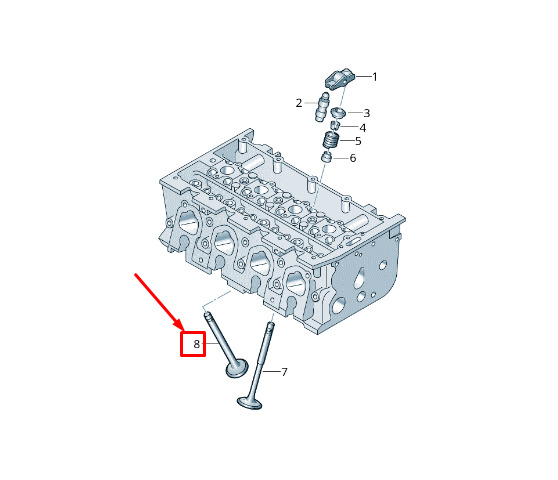 1
2
3
4
5
6
8
7