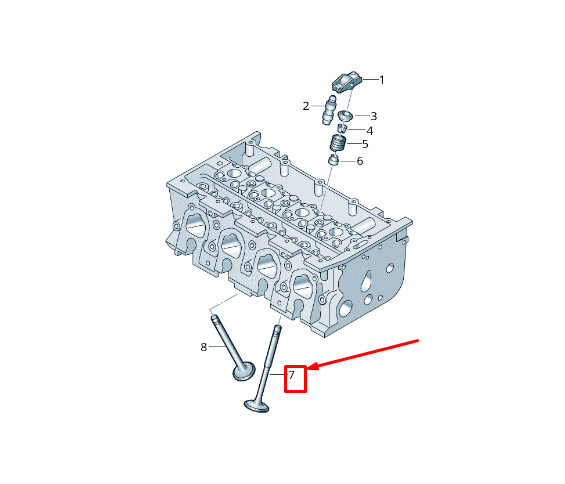 1
2
3
4
5
6
8
7