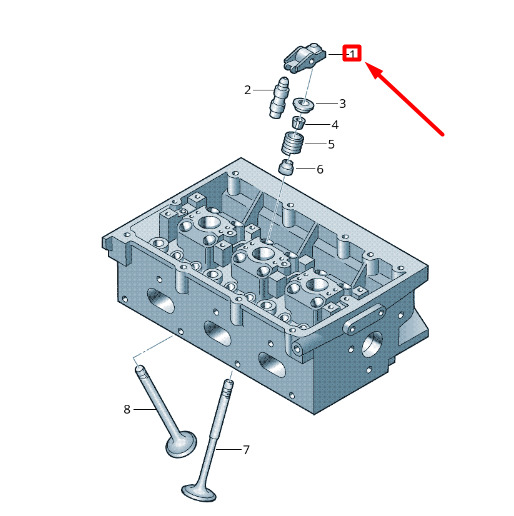 1
2
3
4
5
6
8
7