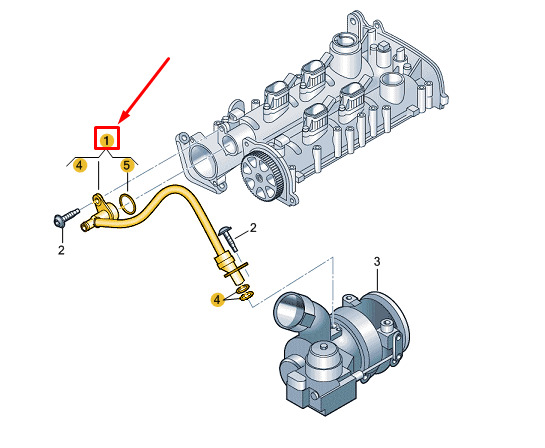 1
4
5
2
2
3
4