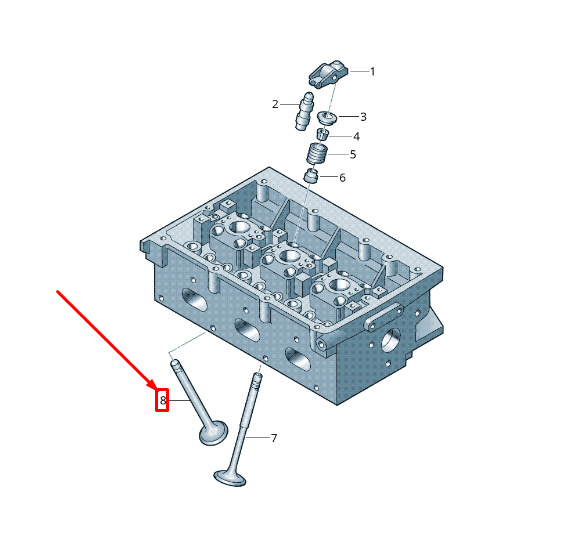 1
2
3
4
5
6
8
7