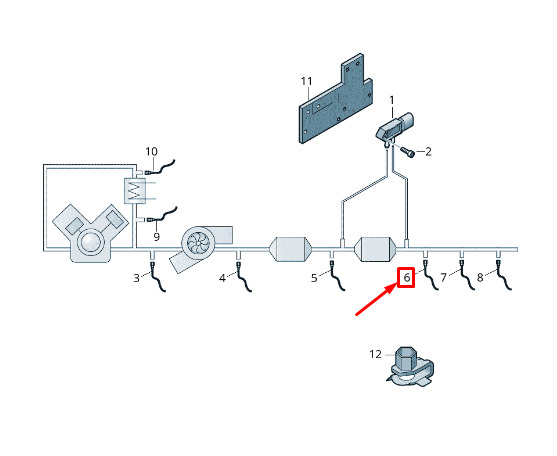 11
1
2
10
9
3
4
5
6
7
8
12