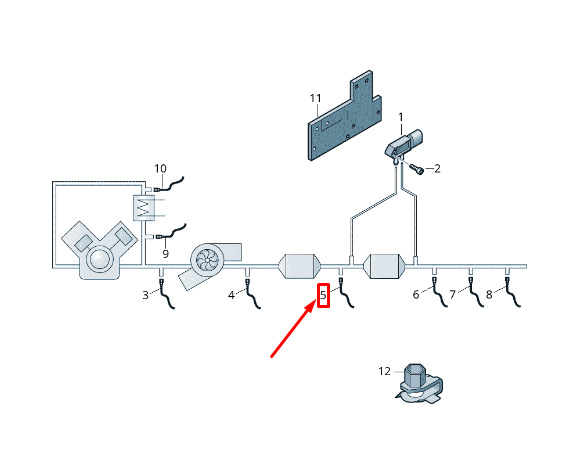 11
1
2
10
9
3
4
5
6
7
8
12