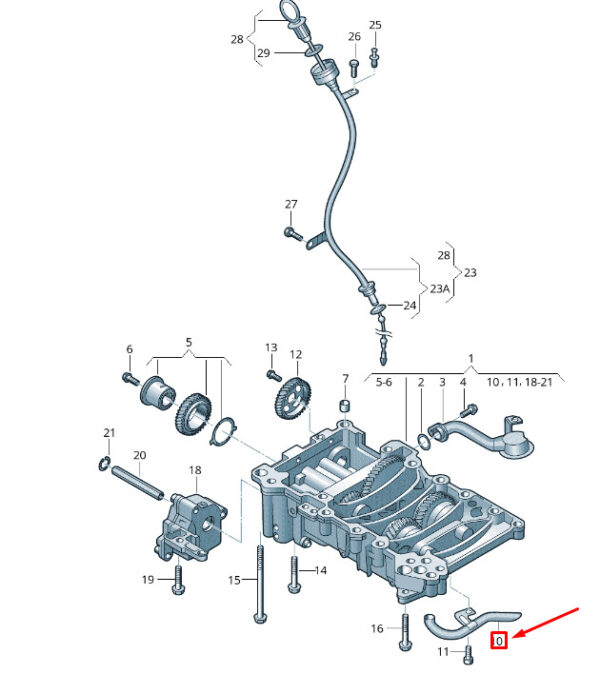 28
29
26
25
27
28
23
23A
24
6
5
13
12
7
1
5-6
2
3
4
10, 11, 18-21
21
20
18
19
15
14
16
11
0