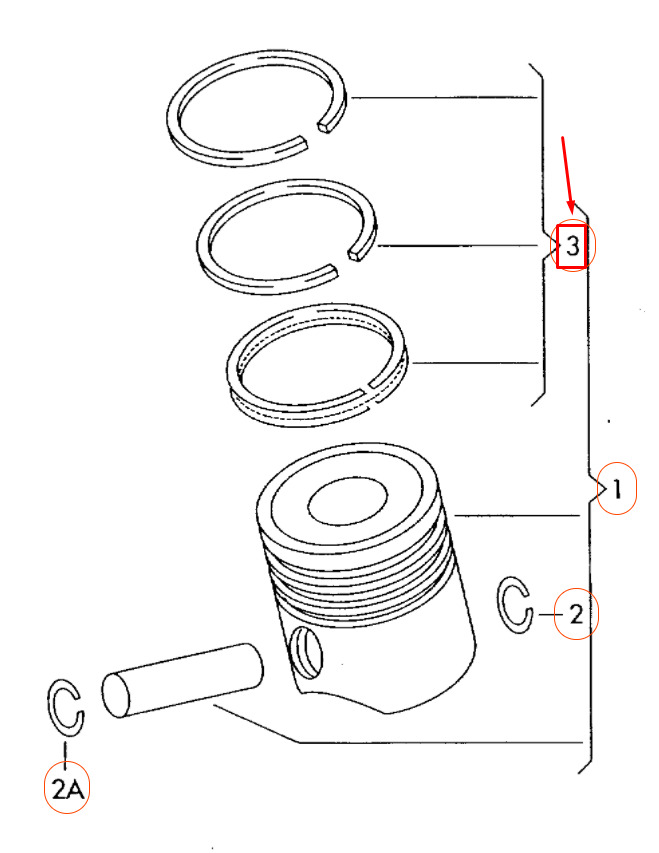 3

1

2

2A