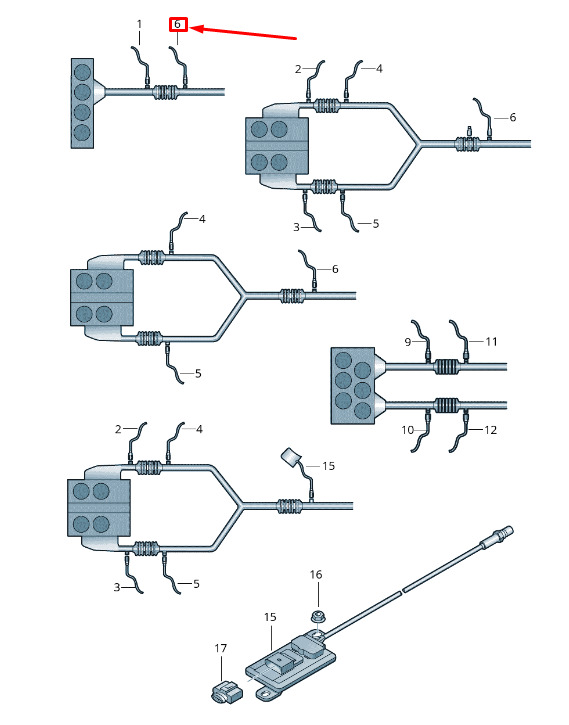 1
6
2
4
6
3
5
4
6
5
9
11
10
12
2
4
15
3
5
16
15
17