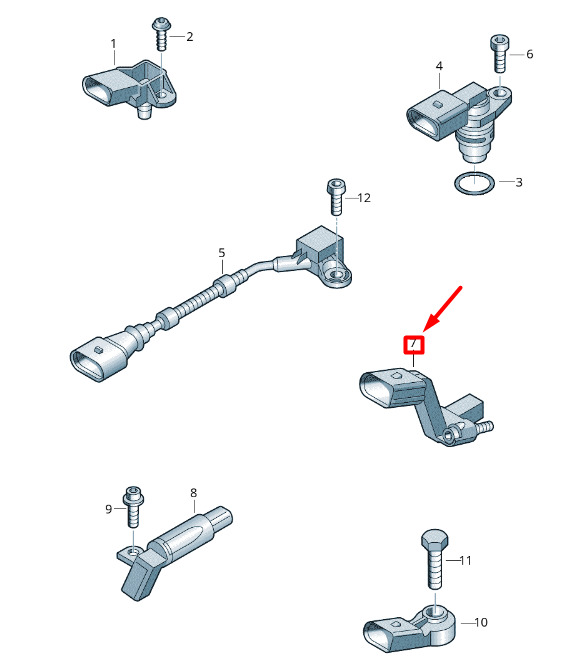 1
2
4
6
3
12
5
7
9
8
11
10