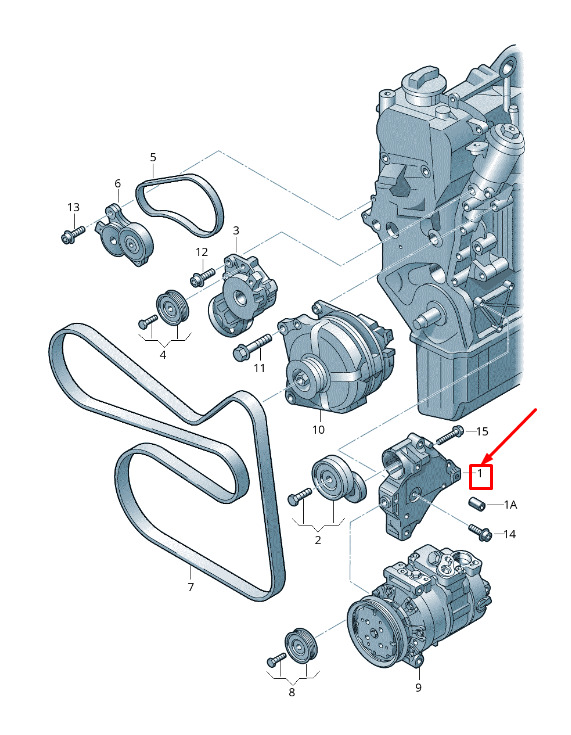 5
6
13
3
12
4
11
10
15
1
1A
14
2
7
8
9