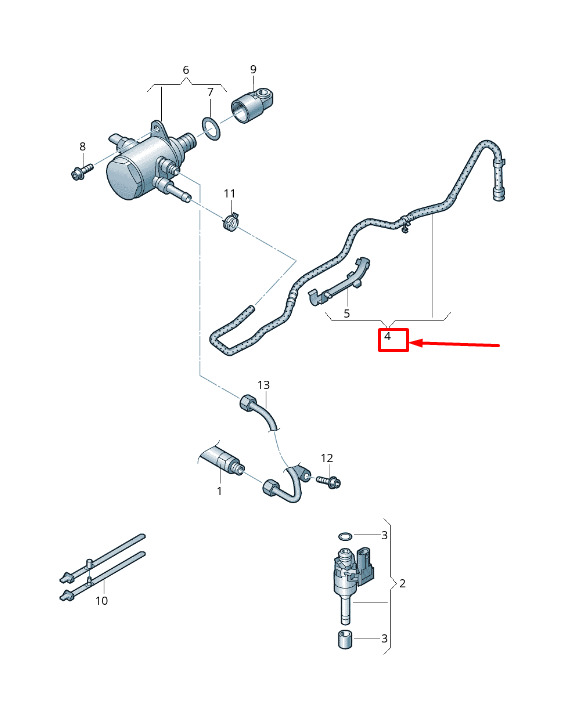 6
9
7
8
11
5
4
13
12
1
3
2
10
3