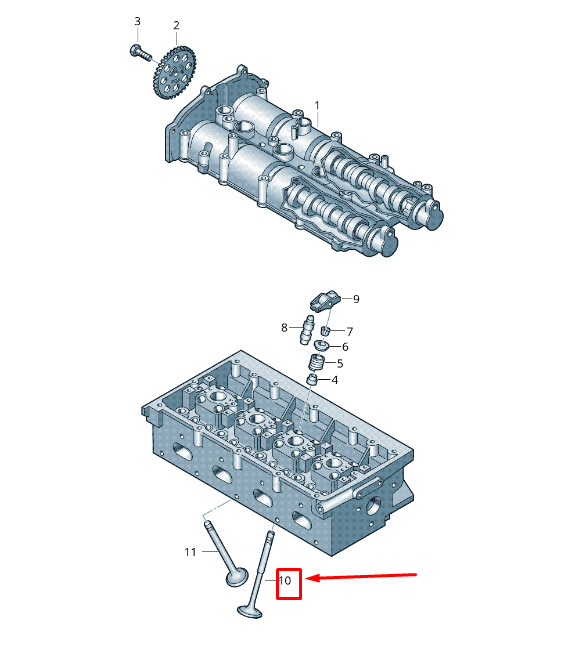 3
2
1
9
8
7
6
5
4
11
10