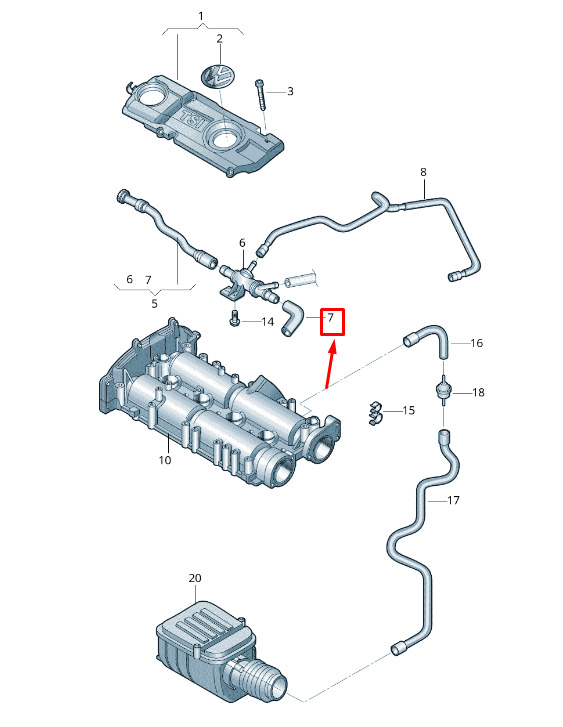 1
2
3
TSI
8
6
6 7
5
14
7
16
18
15
10
17
20