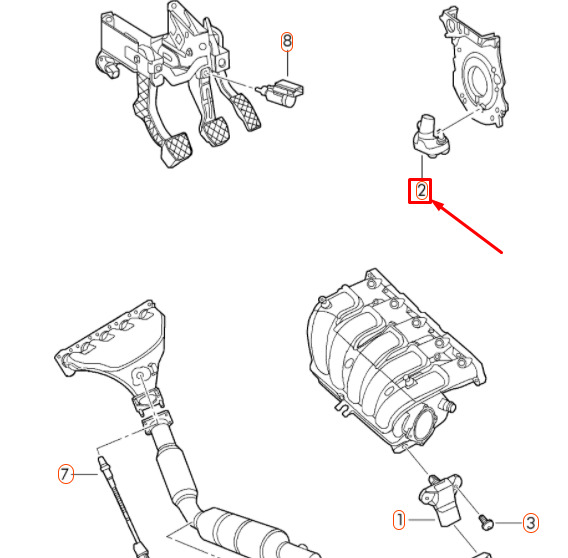 8
2
7
1
3