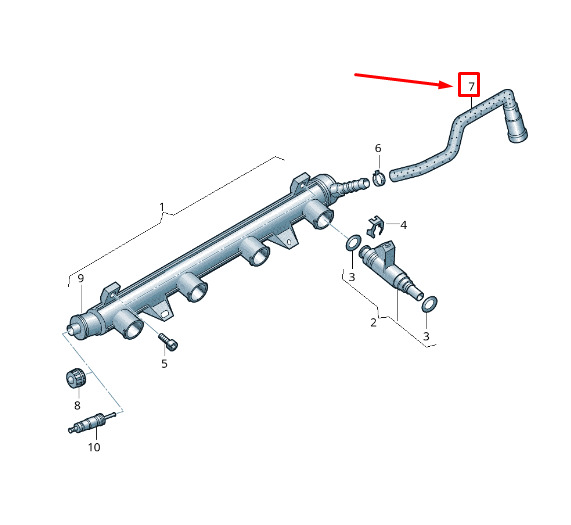 7
6
1
4
9
3
2
3
5
8
10