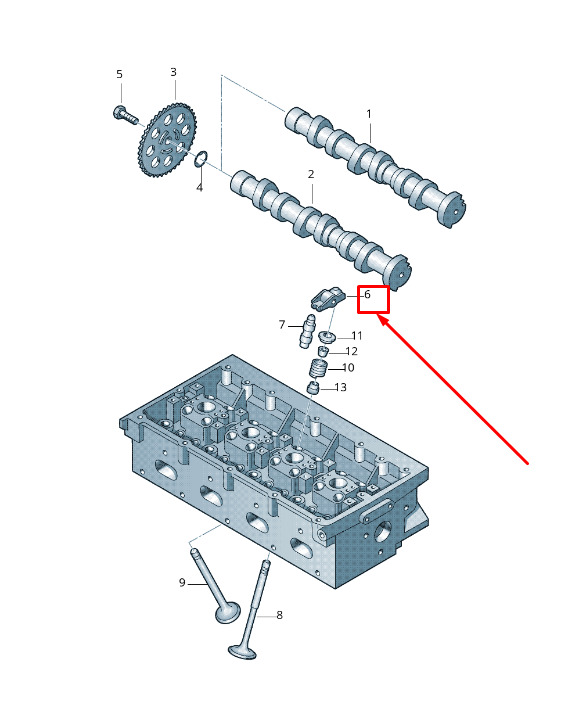 5
3
1
4
2
6
7
11
12
10
13
9
8