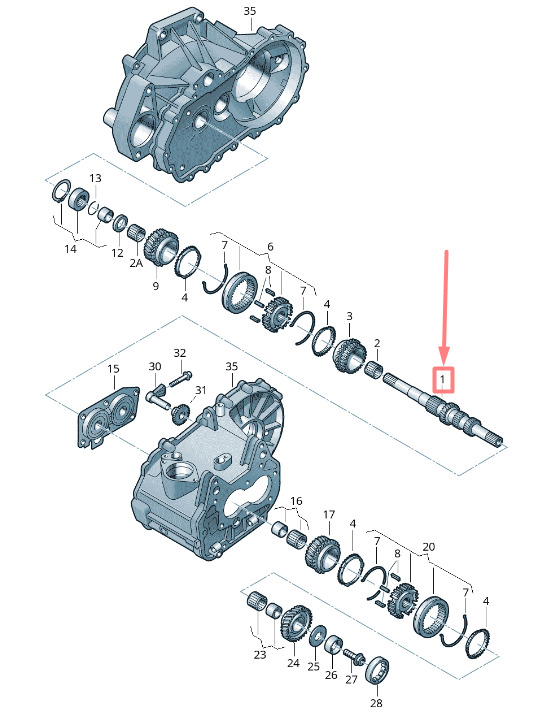 35
13
14
12
2A
9
4
7
6
8
7
4
3
2
1
15
30
32
31
35
16
17
4
7
8
20
7
4
23
24
25
26
27
28