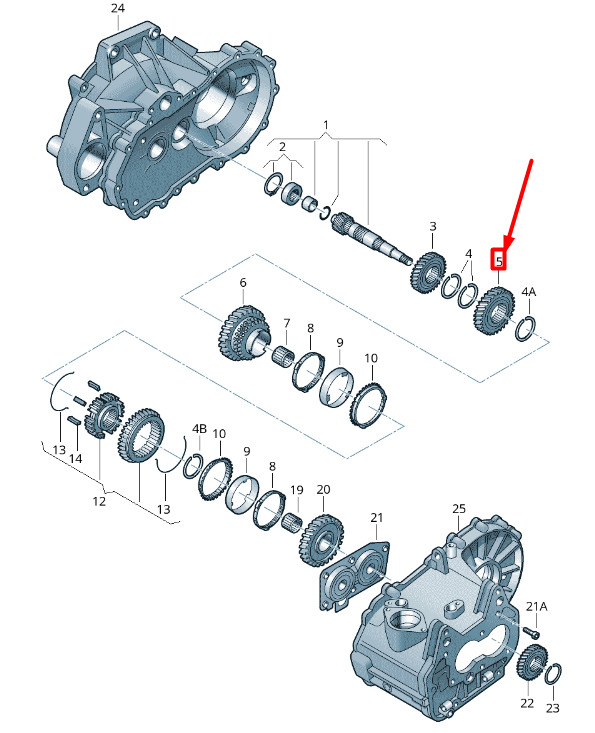 24
1
2
3
4
5
4A
6
7
8
9
10
13
14
12
13
4B
10
9
8
19
20
21
25
21A
22
23