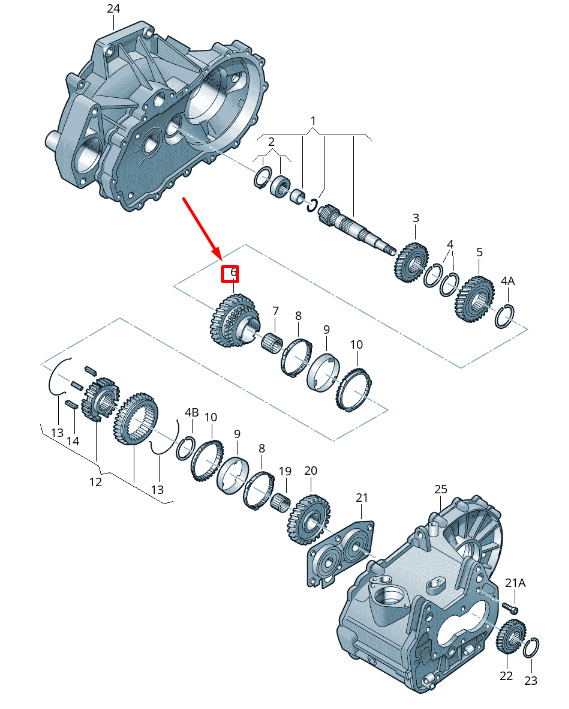 24
1
2
3
4
5
4A
6
7
8
9
10
13
14
12
13
4B
10
9
8
19
20
21
25
21A
22
23