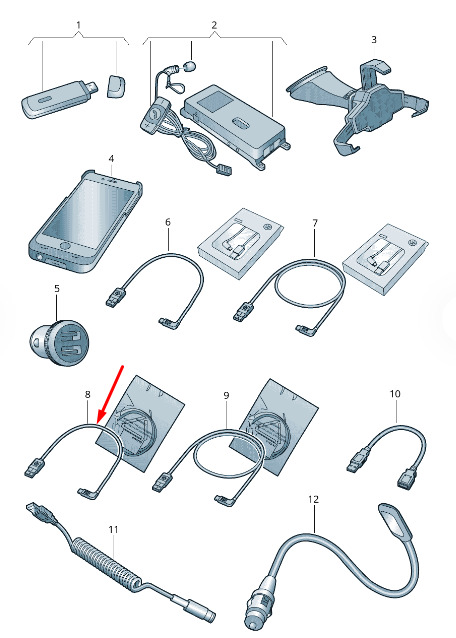 1
2
3
4
6
7
5
8
9
10
11
12