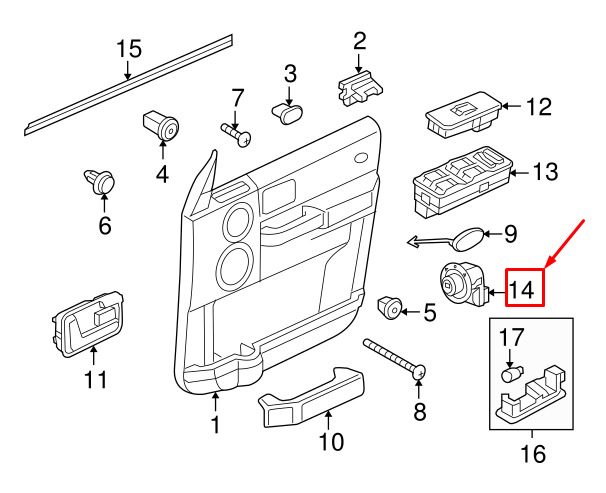 15
2
3
7
12
4
13
6
9
14
5
17
11
8
1
10
16