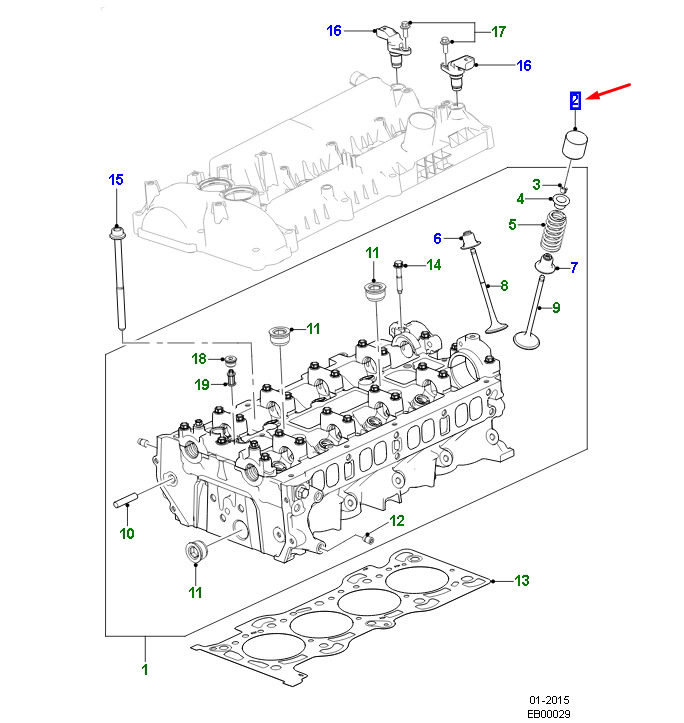 16
17
16
2
15
3
4
5
6
7
8
9
11
14
11
18
19
10
12
11
13
1
01-2015
EB00029