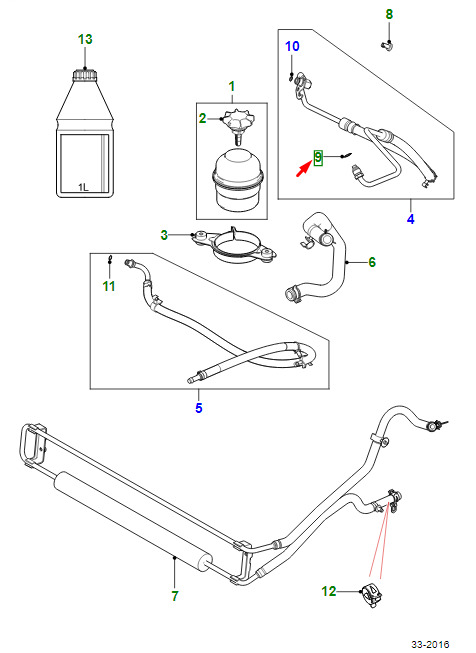 13

1L

1

2

8

10

9

4

3

6

11

5

7

12

33-2016