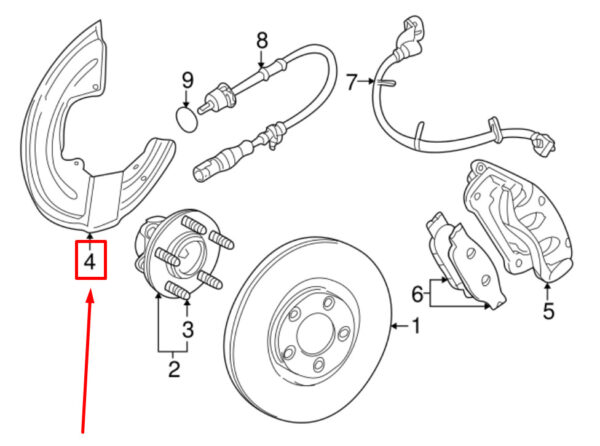 8
9
7
4
6
5
3
1
2