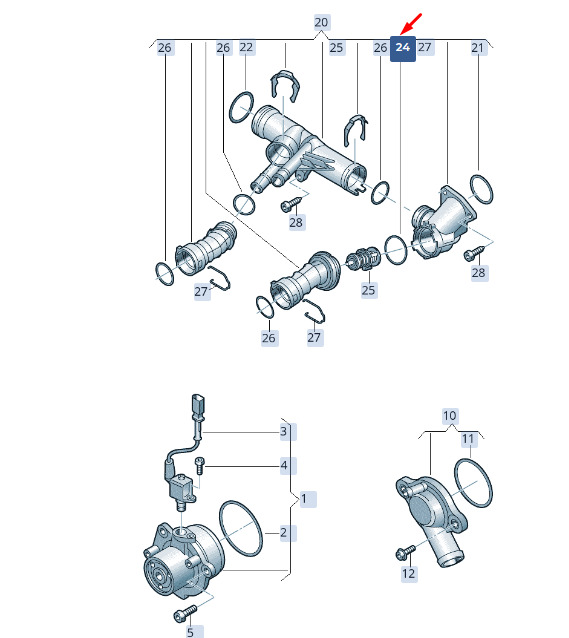 20
26
26
22
25
26
24
27
21
28
28
27
25
26
27
3
4
1
2
5
10
11
12