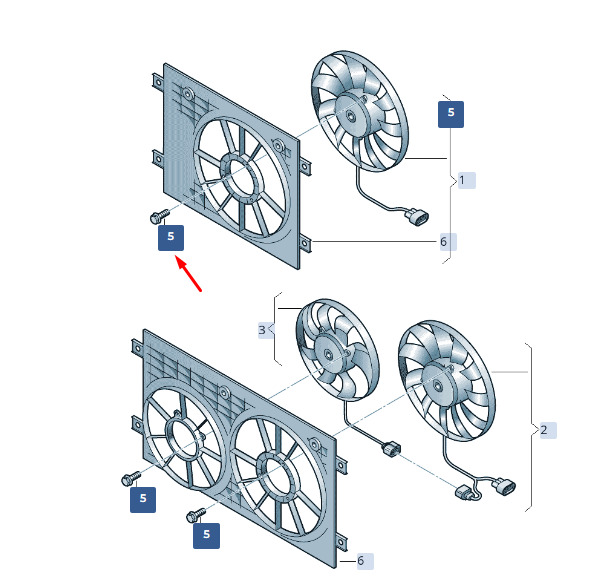 5
1
5
6
3
2
5
5
6