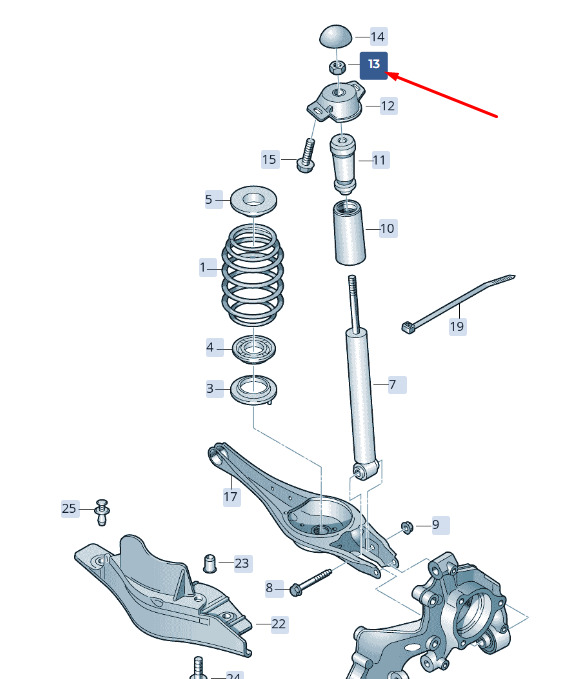 14
13
12
15
11
5
10
1
19
4
7
3
17
25
9
23
8
22
24