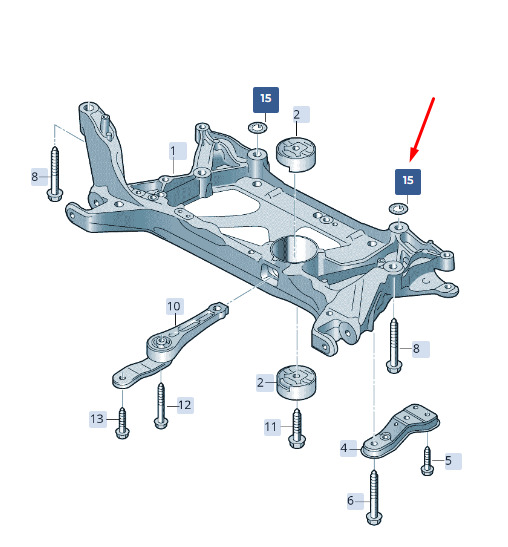 15
2
1
8
15
10
8
2
12
13
11
4
5
6