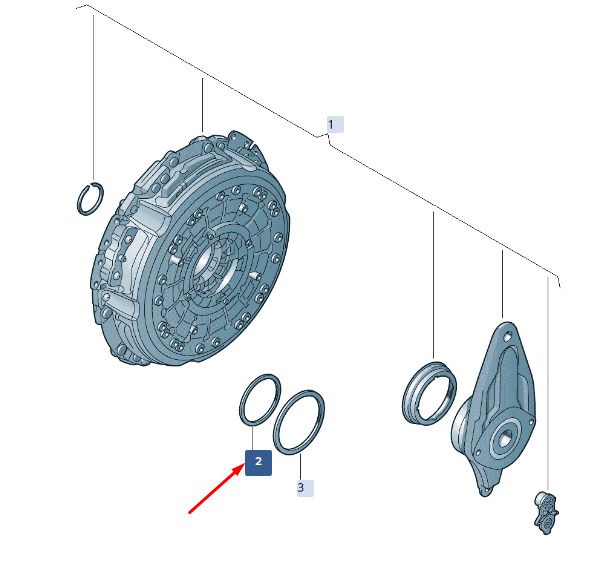 1

2

3