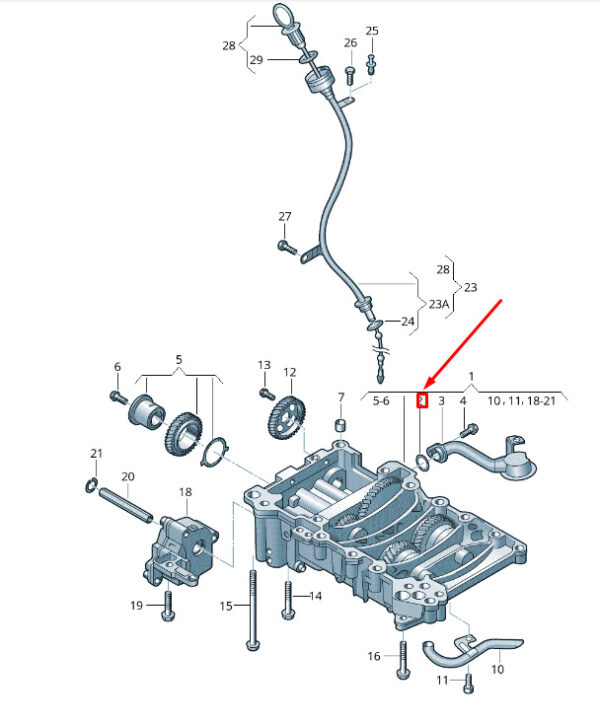 28
29
26
25
27
28
23
23A
24
6
5
13
12
7
1
5-6
2
3
4
10, 11, 18-21
21
20
18
19
15
14
16
10
11