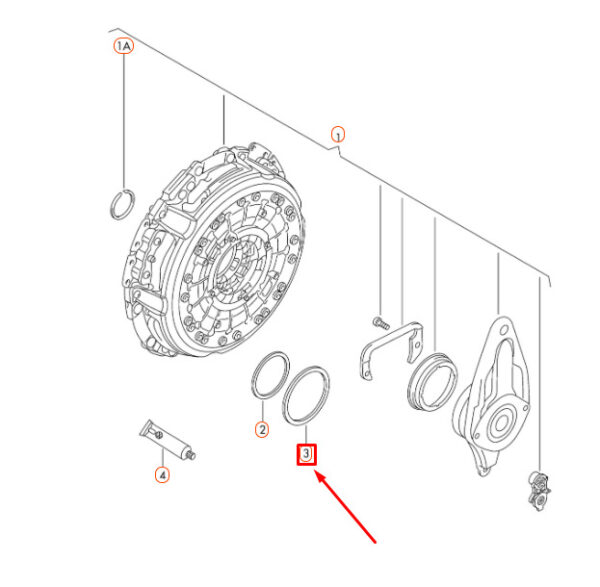 1A
1
2
3
4