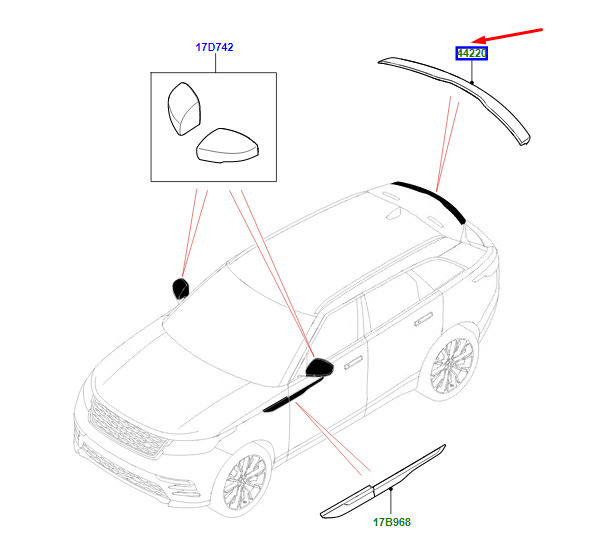 17D742

44220

17B968