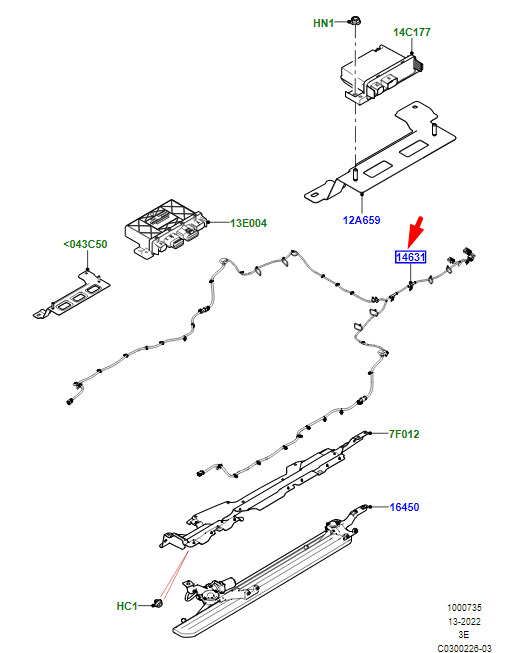 HN1
14C177
12A659
13E004
<043C50
14631
7F012
16450
HC1
1000735
13-2022
3E
C0300226-03