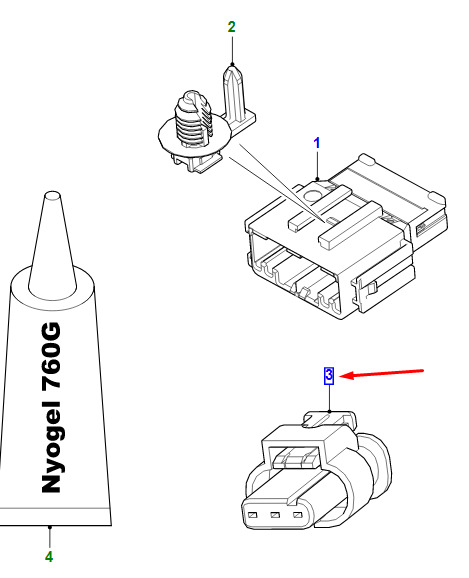 2

1

Nyogel 760G

3

4