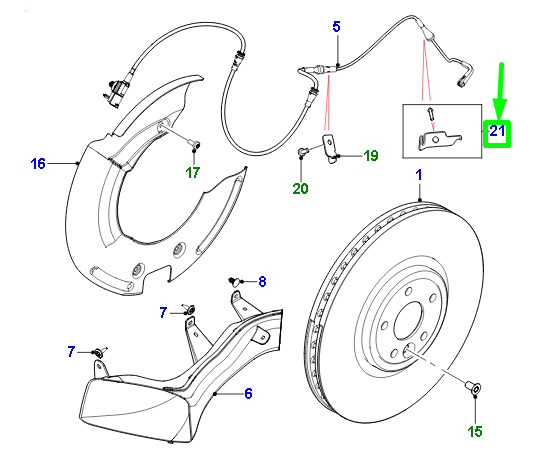 5
21
16
17
19
20
1
8
7
7
6
15