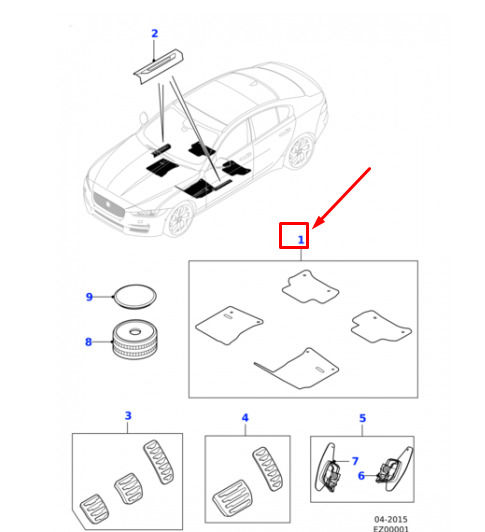 2

1

9

8

3

4

5

7

6

04-2015
EZ00001