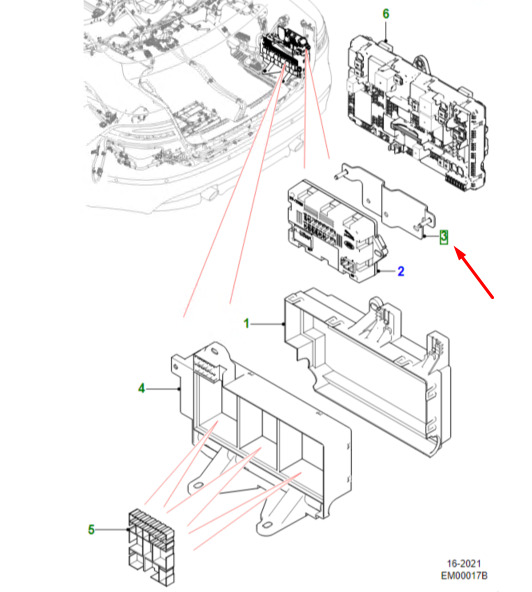 6
3
2
1
4
5
16-2021
EM00017B