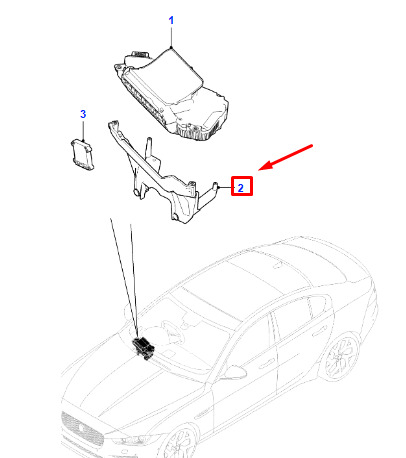 1

3

2