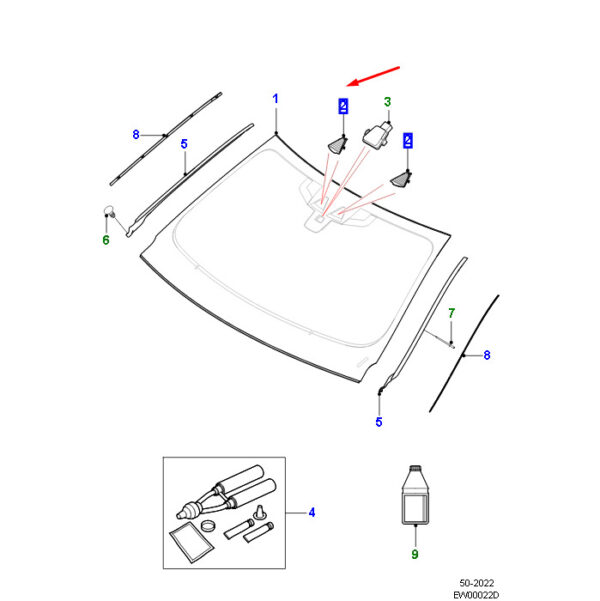 1
2
3
2
8
5
6
7
8
5
4
9
50-2022
EW00022D