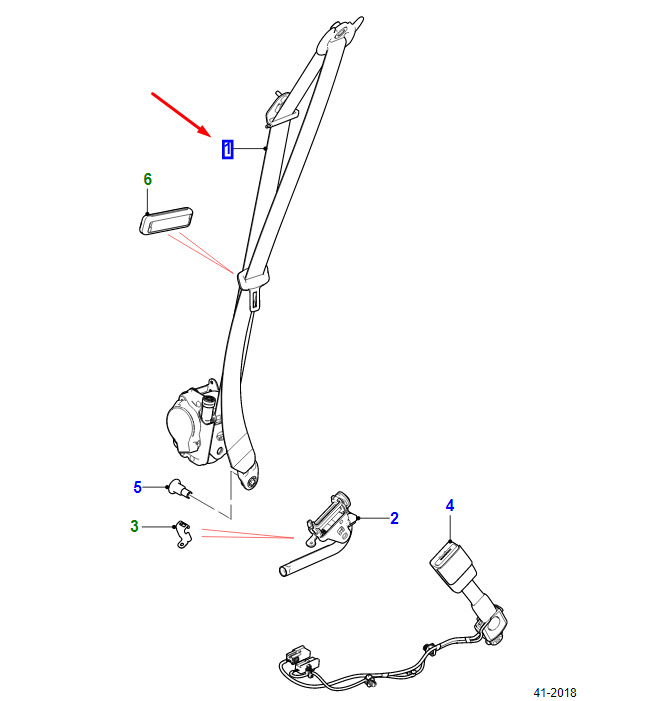 1
6
5
3
2
4
41-2018