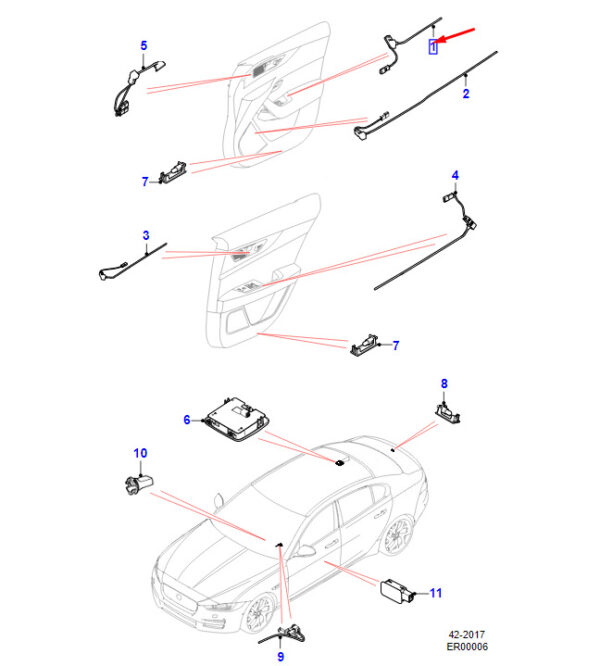 5
1
2
7
4
3
7
8
6
10
11
9
42-2017
ER00006