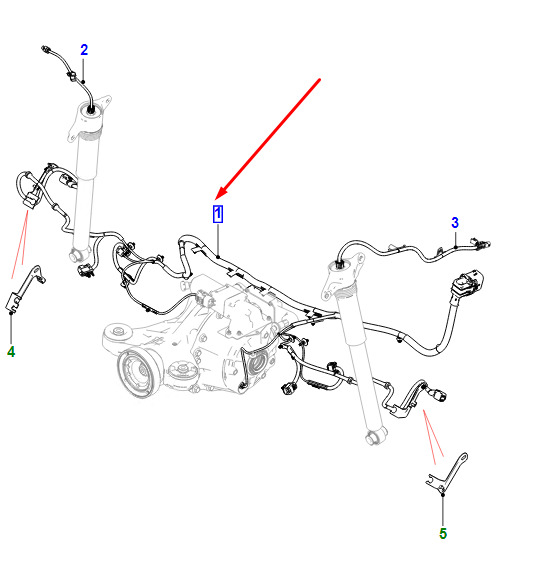 2
1
3
4
5