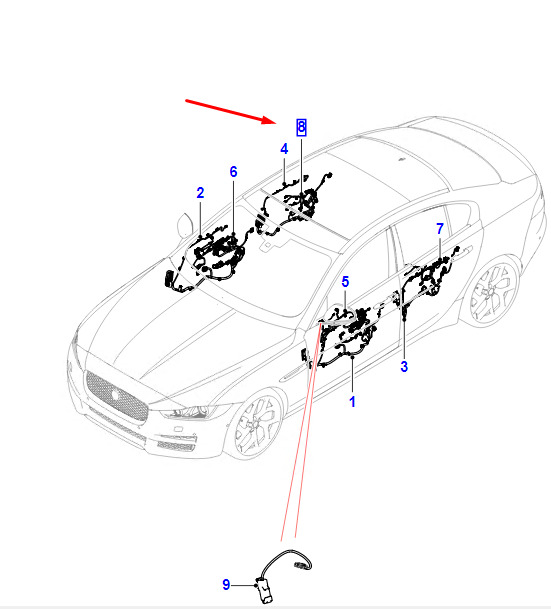 8
4
6
2
7
5
3
1
9