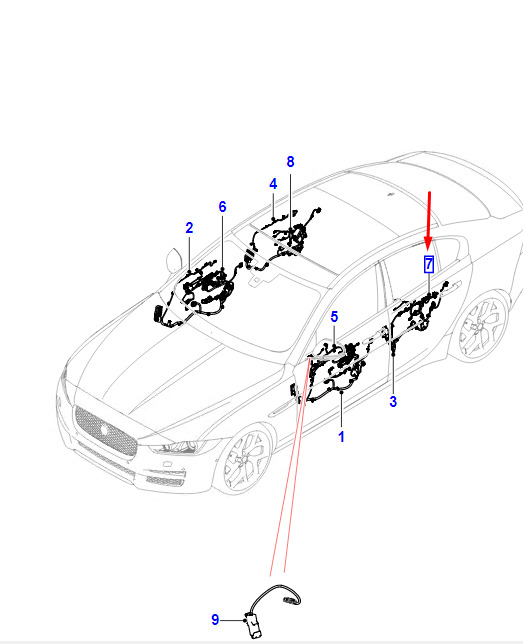 8
4
6
2
7
5
3
1
9