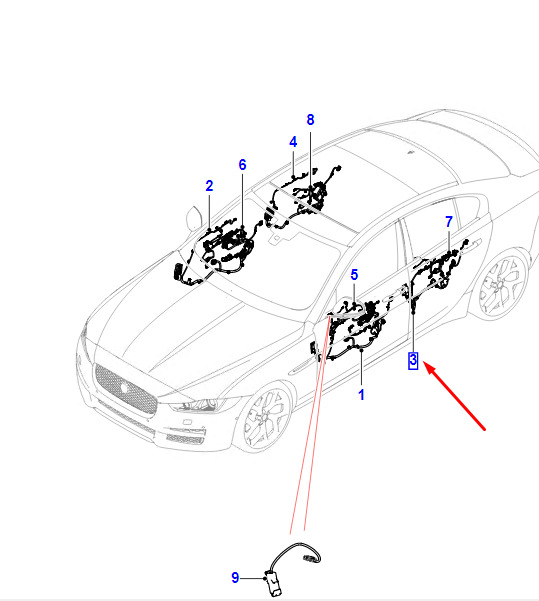 8
4
6
2
7
5
3
1
9